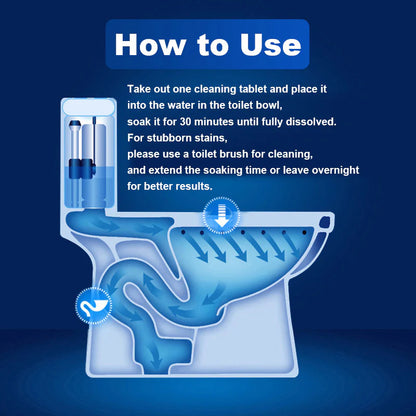 How to Use

Take out one cleaning tablet and place it into the water in the toilet bowl, soak it for 30 minutes until fully dissolved. For stubborn stains, please use a toilet brush for cleaning, and extend the soaking time or leave overnight for better results.