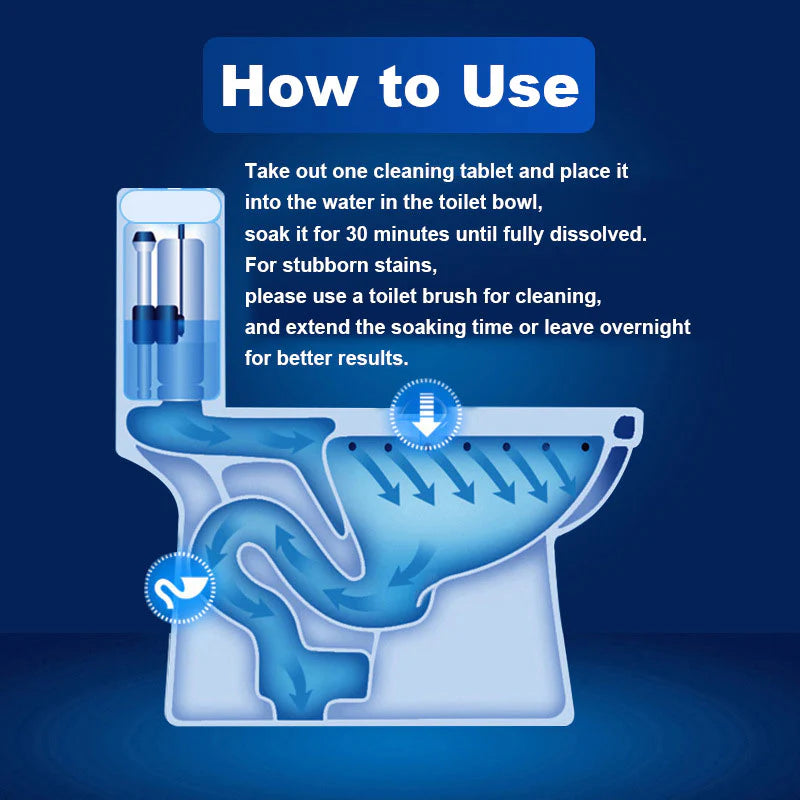 How to Use

Take out one cleaning tablet and place it into the water in the toilet bowl, soak it for 30 minutes until fully dissolved. For stubborn stains, please use a toilet brush for cleaning, and extend the soaking time or leave overnight for better results.